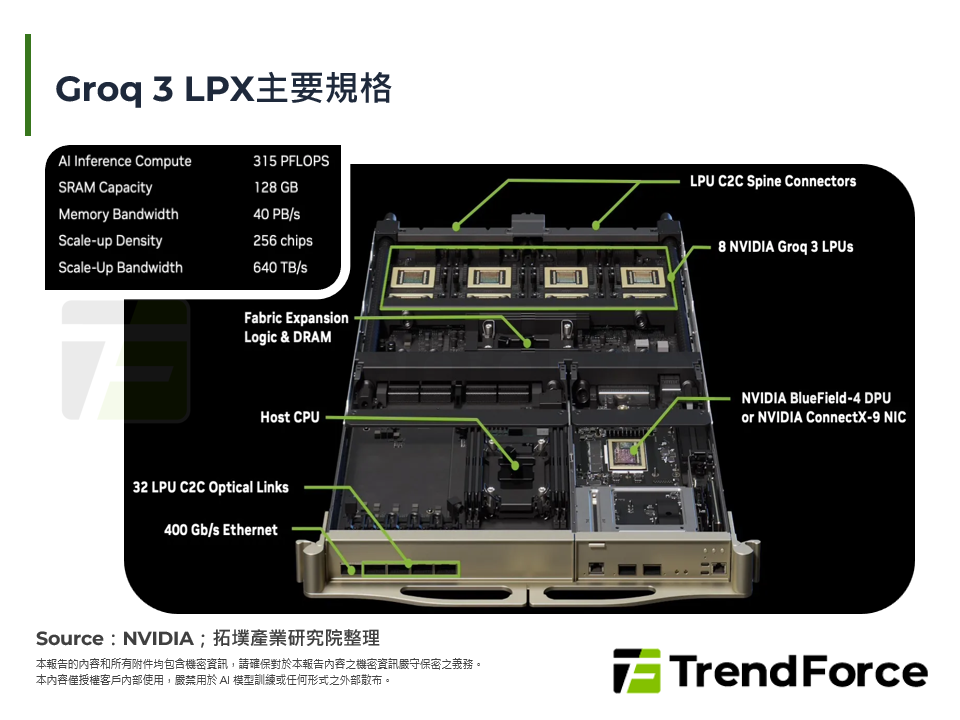 Groq 3 LPX主要規格

| AI Inference Compute | 315 PFLOPS |
|---|---|
| SRAM Capacity | 128 GB |
| Memory Bandwidth | 40 PB/s |
| Scale-up Density | 256 chips |
| Scale-Up Bandwidth | 640 TB/s |

LPU C2C Spine Connectors

8 NVIDIA Groq 3 LPUs

Fabric Expansion Logic & DRAM

NVIDIA BlueField-4 DPU or NVIDIA ConnectX-9 NIC

Host CPU

32 LPU C2C Optical Links

400 Gb/s Ethernet

Source：NVIDIA；拓墣產業研究院整理

本報告的內容和所有附件均包含機密資訊，請確保對於本報告內容之機密資訊嚴守保密之義務。
本內容僅授權客戶內部使用，嚴禁用於 AI 模型訓練或任何形式之外部散布。

TrendForce